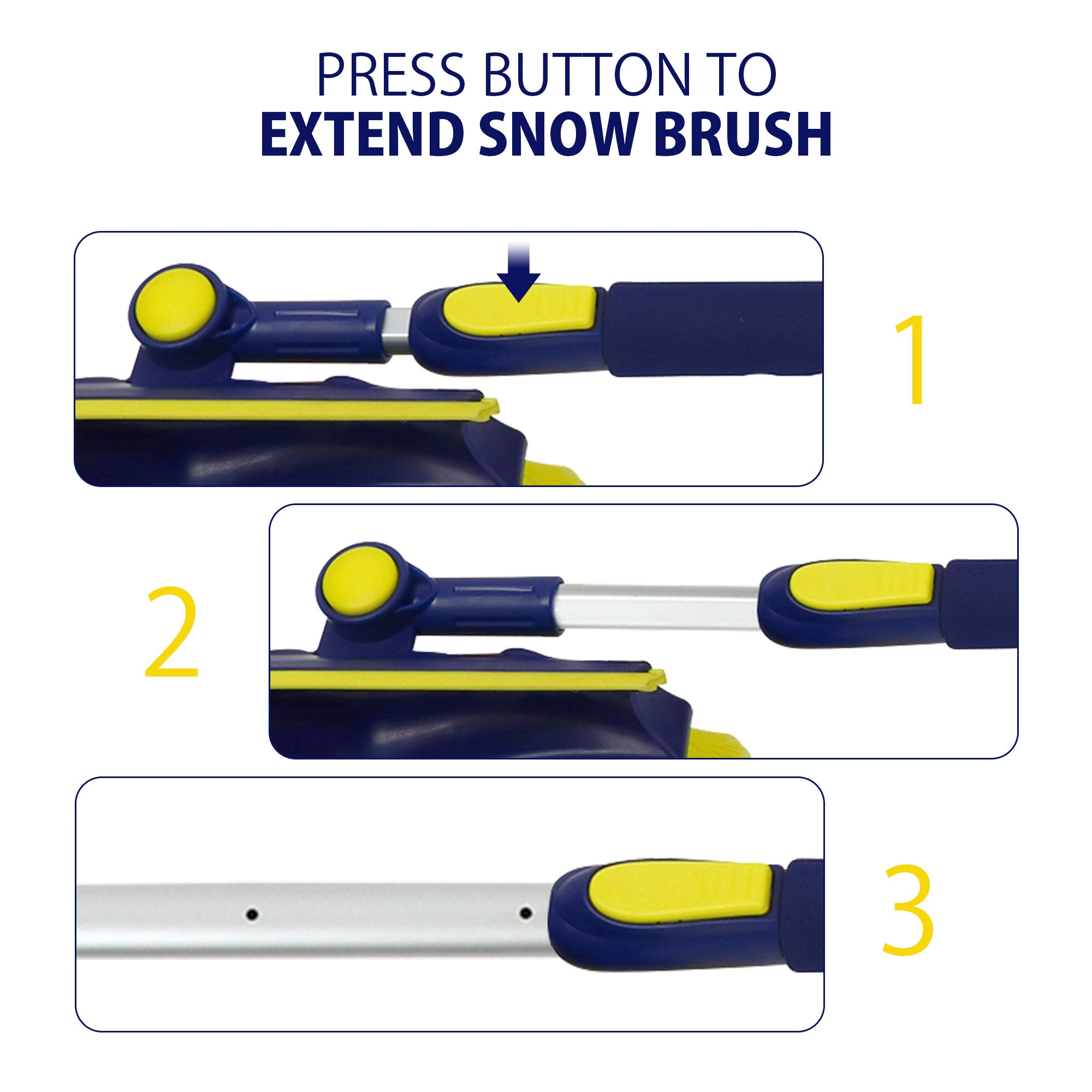 PRESS BUTTON TO
EXTEND SNOW BRUSH

1

2

3