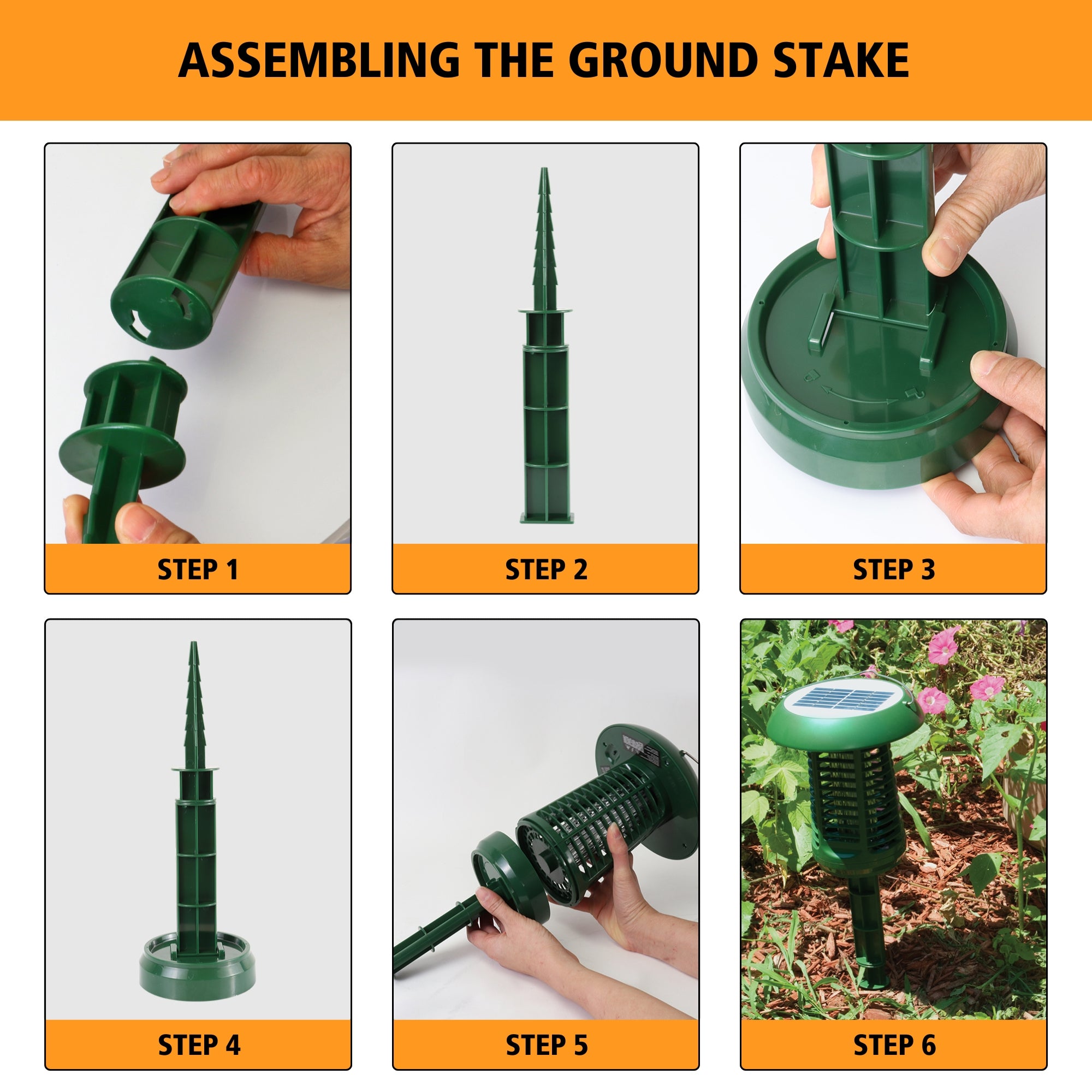 ASSEMBLING THE GROUND STAKE

STEP 1

STEP 2

STEP 3

STEP 4

STEP 5

STEP 6