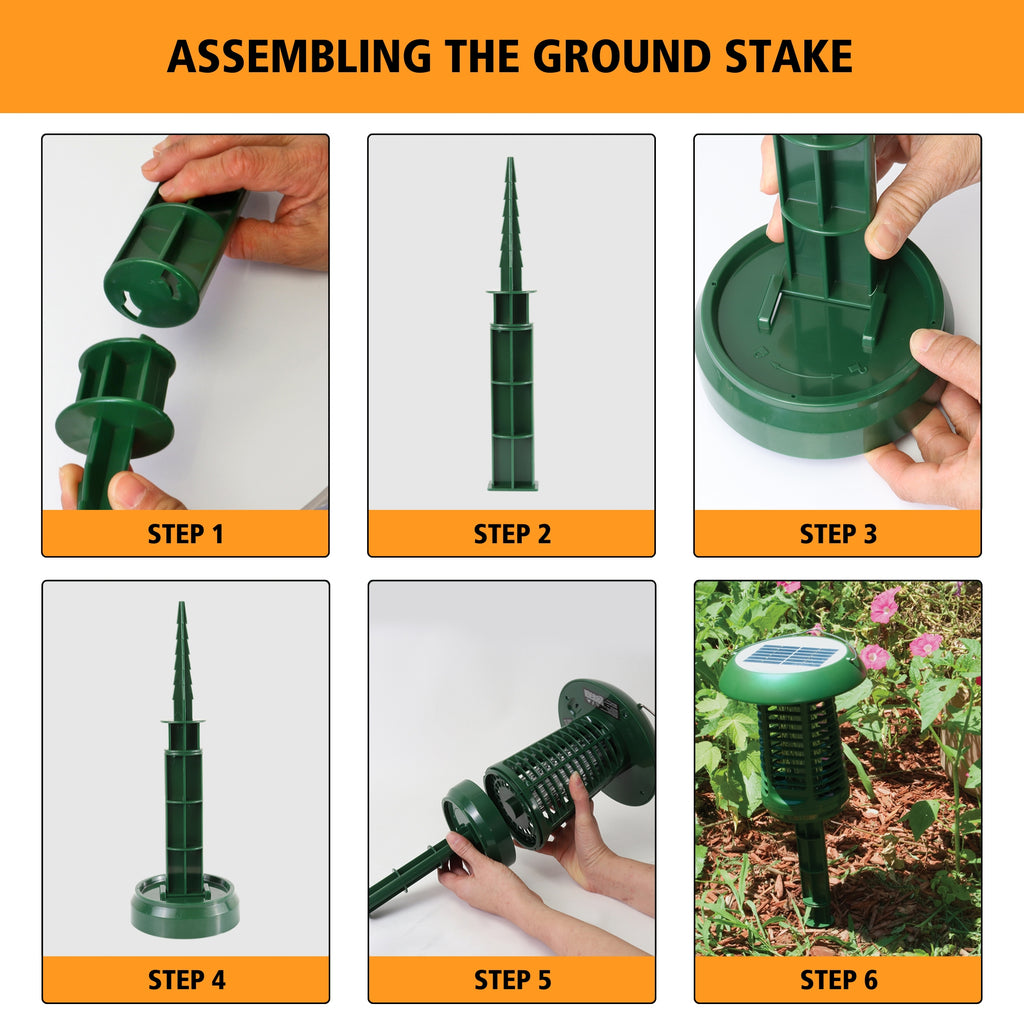 ASSEMBLING THE GROUND STAKE

STEP 1

STEP 2

STEP 3

STEP 4

STEP 5

STEP 6